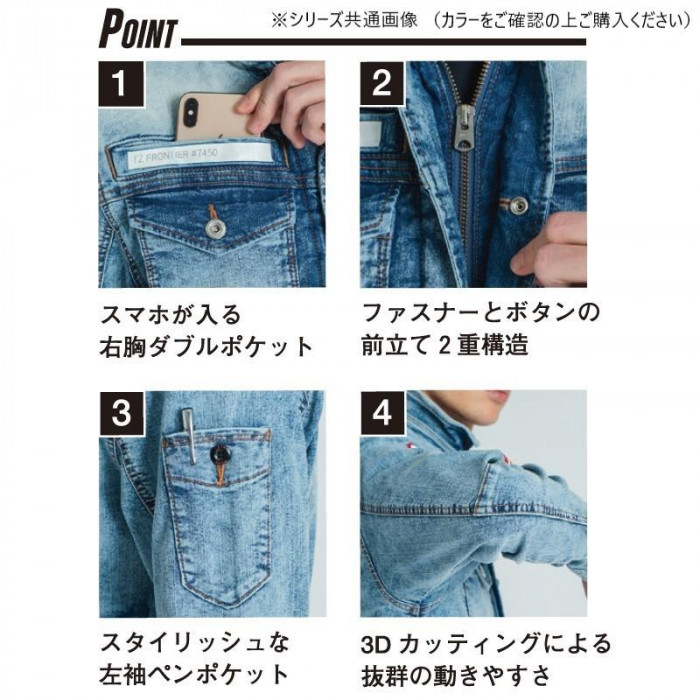 POINT

※シリーズ共通画像　（カラーをご確認の上ご購入ください）

1

I'Z FRONTIER #7450

スマホが入る
右胸ダブルポケット

2

ファスナーとボタンの
前立て２重構造

3

スタイリッシュな
左袖ペンポケット

4

3D カッティングによる
抜群の動きやすさ