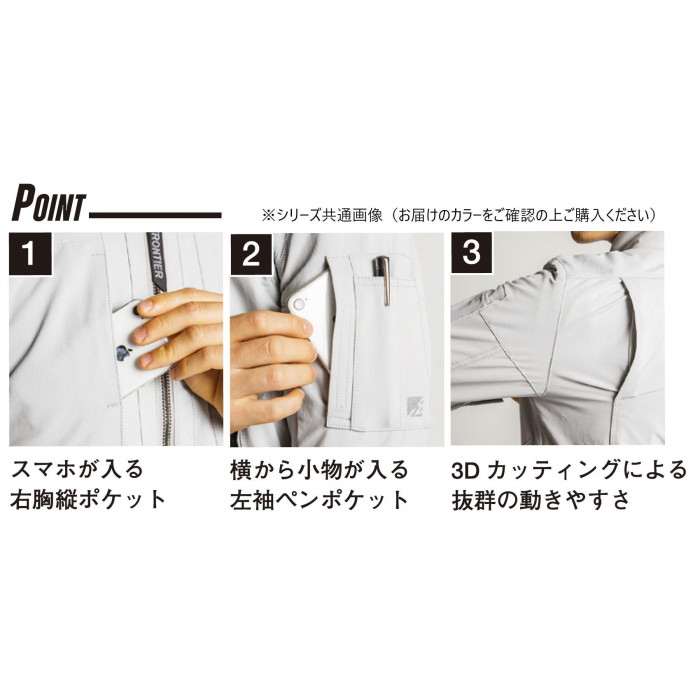 POINT

※シリーズ共通画像（お届けのカラーをご確認の上ご購入ください）

1

FRONTIER

スマホが入る
右胸縦ポケット

2

横から小物が入る
左袖ペンポケット

3

3D カッティングによる
抜群の動きやすさ