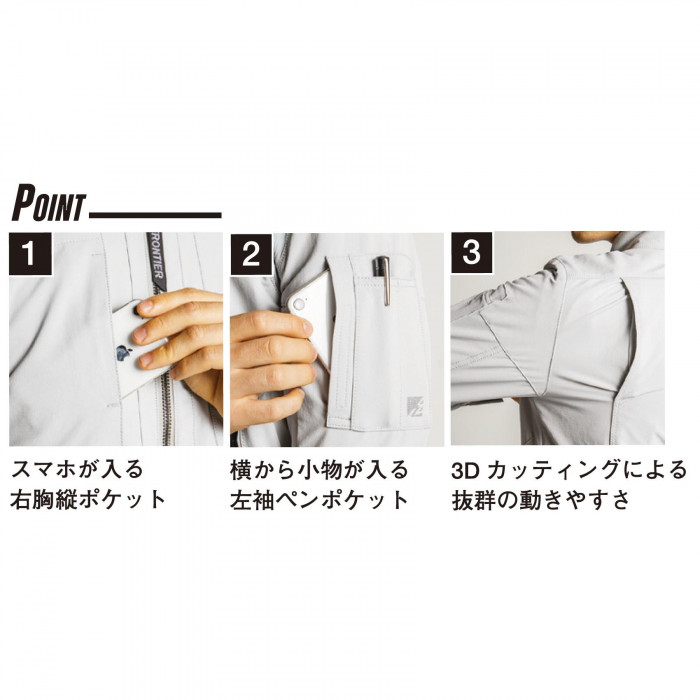 POINT

1

FRONTIER

スマホが入る
右胸縦ポケット

2

横から小物が入る
左袖ペンポケット

3

3D カッティングによる
抜群の動きやすさ